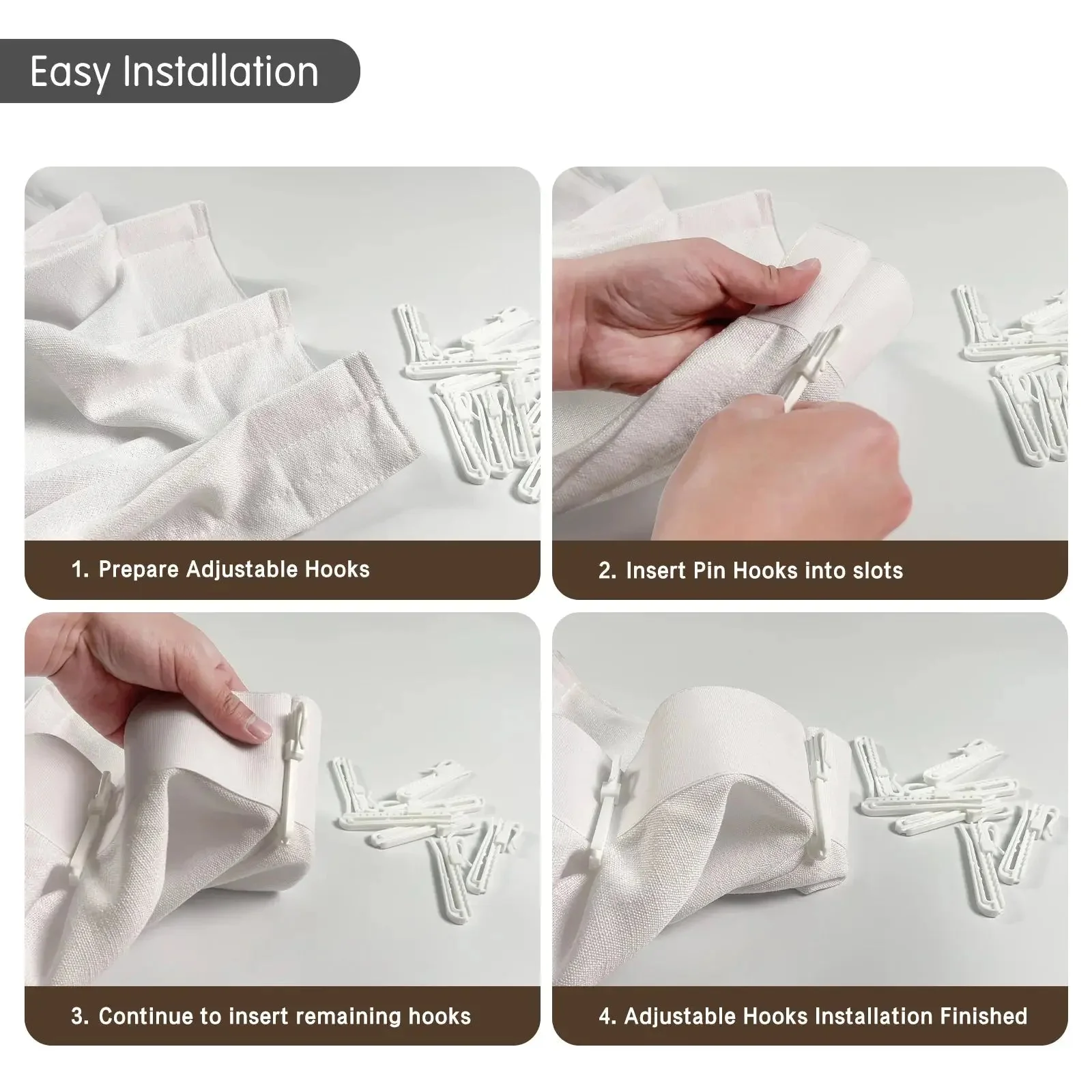 Easy Installation

1. Prepare Adjustable Hooks

2. Insert Pin Hooks into slots

3. Continue to insert remaining hooks

4. Adjustable Hooks Installation Finished